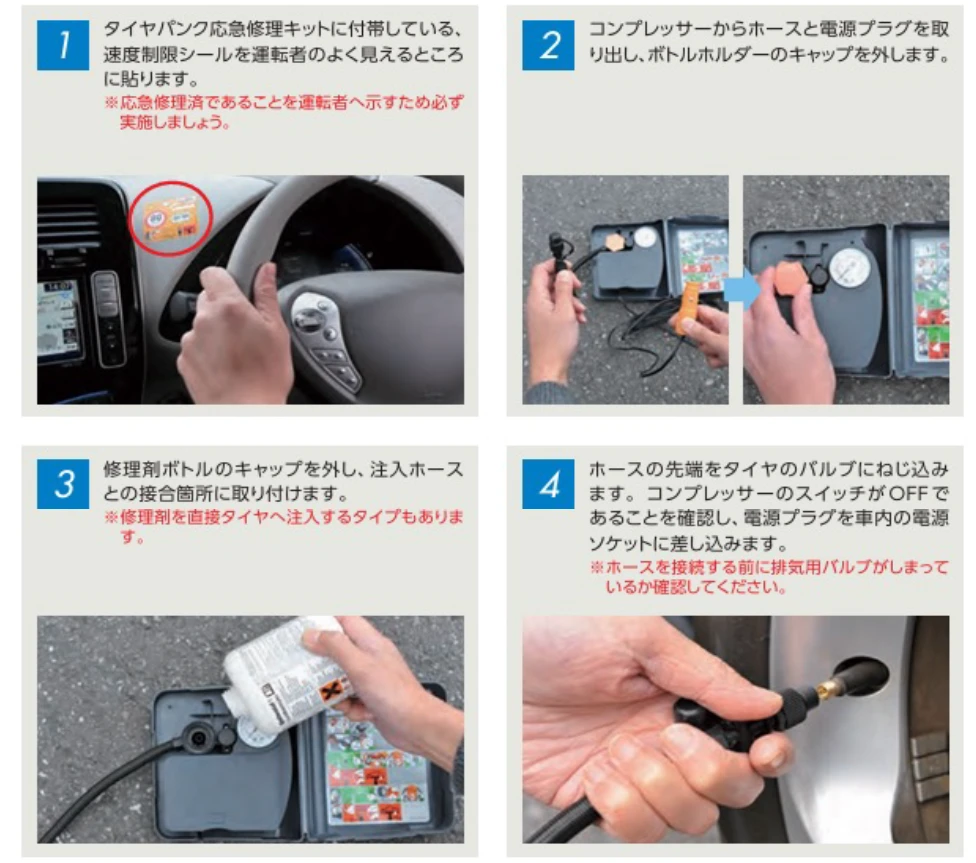 1

タイヤパンク応急修理キットに付帯している、速度制限シールを運転者のよく見えるところに貼ります。
※応急修理済であることを運転者へ示すため必ず実施しましょう。

2

コンプレッサーからホースと電源プラグを取り出し、ボトルホルダーのキャップを外します。

3

修理剤ボトルのキャップを外し、注入ホースとの接合箇所に取り付けます。
※修理剤を直接タイヤへ注入するタイプもあります。

4

ホースの先端をタイヤのバルブにねじ込みます。コンプレッサーのスイッチがOFFであることを確認し、電源プラグを車内の電源ソケットに差し込みます。
※ホースを接続する前に排気用バルブがしまっているか確認してください。