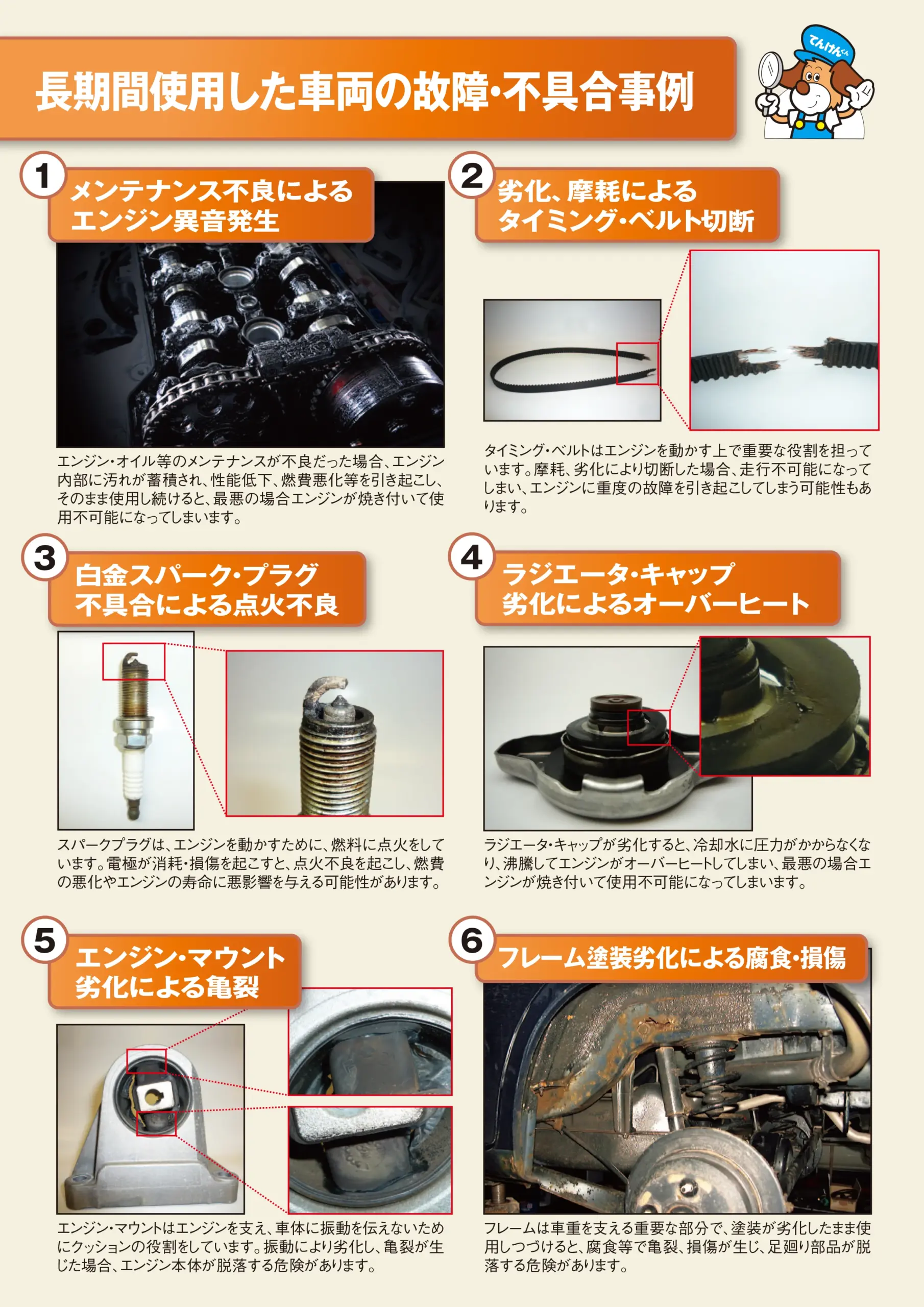 長期間使用した車両の故障・不具合事例

てんけんくん

1
メンテナンス不良による
エンジン異音発生

エンジン・オイル等のメンテナンスが不良だった場合、エンジン内部に汚れが蓄積され、性能低下、燃費悪化等を引き起こし、そのまま使用し続けると、最悪の場合エンジンが焼き付いて使用不可能になってしまいます。

2
劣化、摩耗による
タイミング・ベルト切断

タイミング・ベルトはエンジンを動かす上で重要な役割を担っています。摩耗、劣化により切断した場合、走行不可能になってしまい、エンジンに重度の故障を引き起こしてしまう可能性もあります。

3
白金スパーク・プラグ
不具合による点火不良

スパークプラグは、エンジンを動かすために、燃料に点火をしています。電極が消耗・損傷を起こすと、点火不良を起こし、燃費の悪化やエンジンの寿命に悪影響を与える可能性があります。

4
ラジエータ・キャップ
劣化によるオーバーヒート

ラジエータ・キャップが劣化すると、冷却水に圧力がかからなくなり、沸騰してエンジンがオーバーヒートしてしまい、最悪の場合エンジンが焼き付いて使用不可能になってしまいます。

5
エンジン・マウント
劣化による亀裂

エンジン・マウントはエンジンを支え、車体に振動を伝えないためにクッションの役割をしています。振動により劣化し、亀裂が生じた場合、エンジン本体が脱落する危険があります。

6
フレーム塗装劣化による腐食・損傷

フレームは車重を支える重要な部分で、塗装が劣化したまま使用しつづけると、腐食等で亀裂、損傷が生じ、足廻り部品が脱落する危険があります。